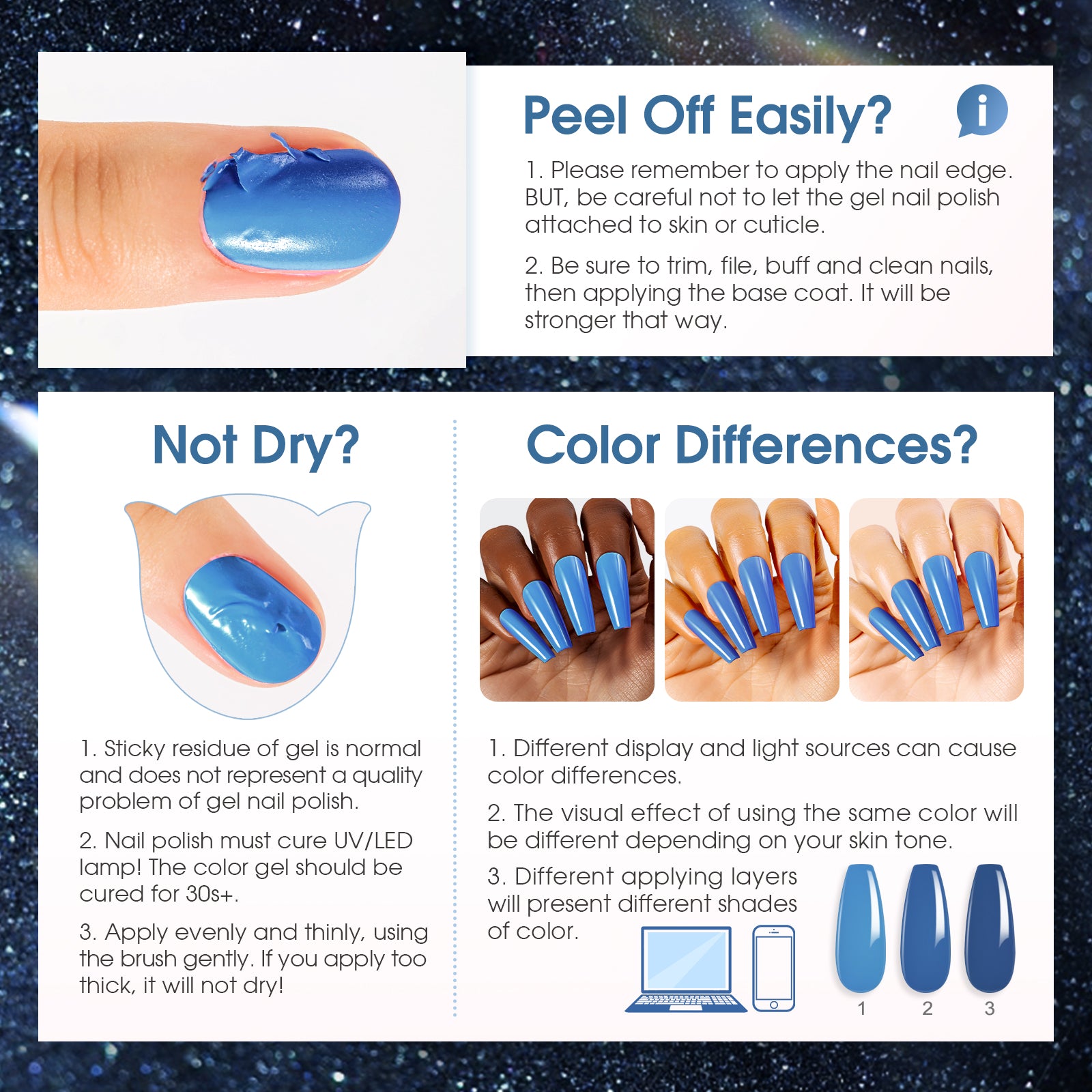 Peel Off Easily?

i

1. Please remember to apply the nail edge. BUT, be careful not to let the gel nail polish attached to skin or cuticle.

2. Be sure to trim, file, buff and clean nails, then applying the base coat. It will be stronger that way.

Not Dry?

1. Sticky residue of gel is normal and does not represent a quality problem of gel nail polish.

2. Nail polish must cure UV/LED lamp! The color gel should be cured for 30s+.

3. Apply evenly and thinly, using the brush gently. If you apply too thick, it will not dry!

Color Differences?

1. Different display and light sources can cause color differences.

2. The visual effect of using the same color will be different depending on your skin tone.

3. Different applying layers will present different shades of color.

1 2 3